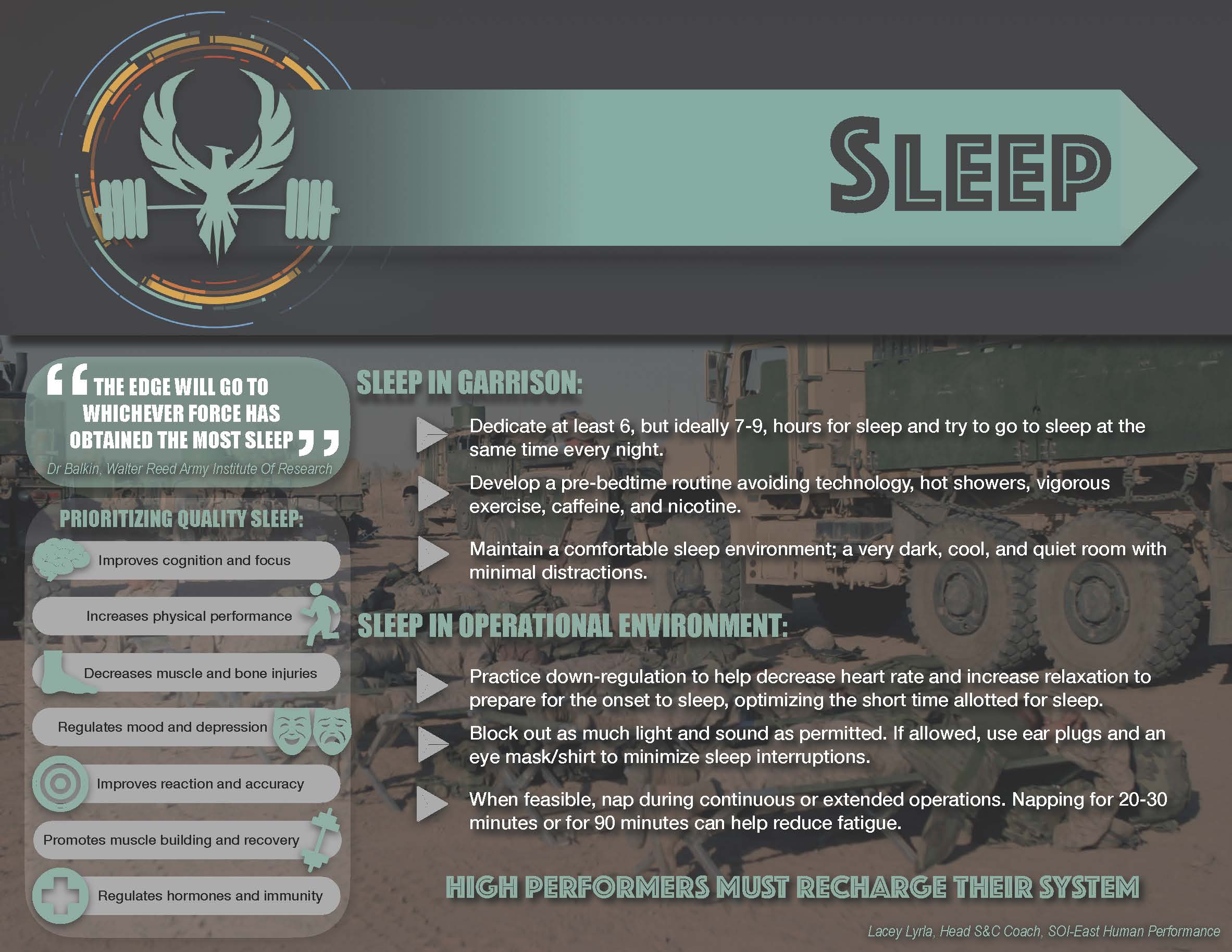 SLEEP

“THE EDGE WILL GO TO WHICHEVER FORCE HAS OBTAINED THE MOST SLEEP”

Dr Balkin, Walter Reed Army Institute Of Research

PRIORITIZING QUALITY SLEEP:

Improves cognition and focus

Increases physical performance

Decreases muscle and bone injuries

Regulates mood and depression

Improves reaction and accuracy

Promotes muscle building and recovery

Regulates hormones and immunity

SLEEP IN GARRISON:

Dedicate at least 6, but ideally 7-9, hours for sleep and try to go to sleep at the same time every night.

Develop a pre-bedtime routine avoiding technology, hot showers, vigorous exercise, caffeine, and nicotine.

Maintain a comfortable sleep environment; a very dark, cool, and quiet room with minimal distractions.

SLEEP IN OPERATIONAL ENVIRONMENT:

Practice down-regulation to help decrease heart rate and increase relaxation to prepare for the onset to sleep, optimizing the short time allotted for sleep.

Block out as much light and sound as permitted. If allowed, use ear plugs and an eye mask/shirt to minimize sleep interruptions.

When feasible, nap during continuous or extended operations. Napping for 20-30 minutes or for 90 minutes can help reduce fatigue.

HIGH PERFORMERS MUST RECHARGE THEIR SYSTEM

Lacey Lyrla, Head S&C Coach, SOI-East Human Performance